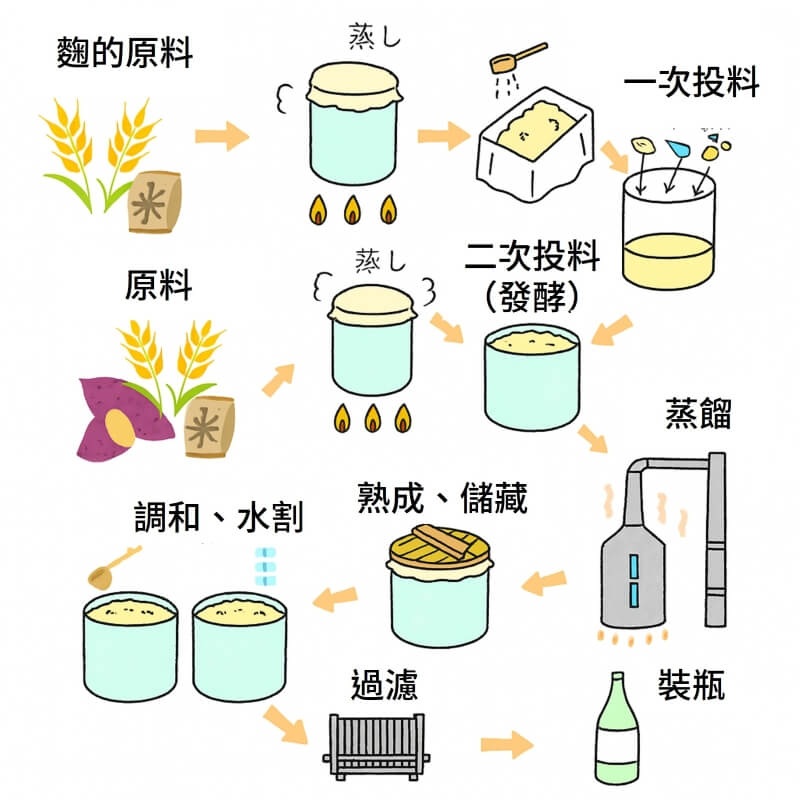 麴的原料

米

蒸し

一次投料

原料

米

蒸し

二次投料
(發酵)

蒸餾

熟成、儲藏

調和、水割

過濾

裝瓶