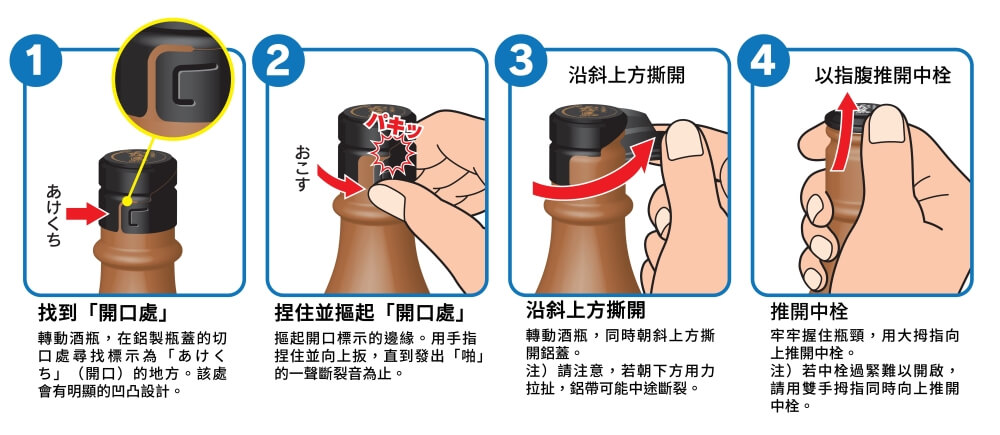 1

あけくち

找到「開口處」

轉動酒瓶，在鋁製瓶蓋的切口處尋找標示為「あけくち」（開口）的地方。該處會有明顯的凹凸設計。

2

おこす

パキッ

捏住並摳起「開口處」

摳起開口標示的邊緣。用手指捏住並向上扳，直到發出「啪」的一聲斷裂音為止。

3

沿斜上方撕開

沿斜上方撕開

轉動酒瓶，同時朝斜上方撕開鋁蓋。
注）請注意，若朝下方用力拉扯，鋁帶可能中途斷裂。

4

以指腹推開中栓

推開中栓

牢牢握住瓶頸，用大拇指向上推開中栓。
注）若中栓過緊難以開啟，請用雙手拇指同時向上推開中栓。