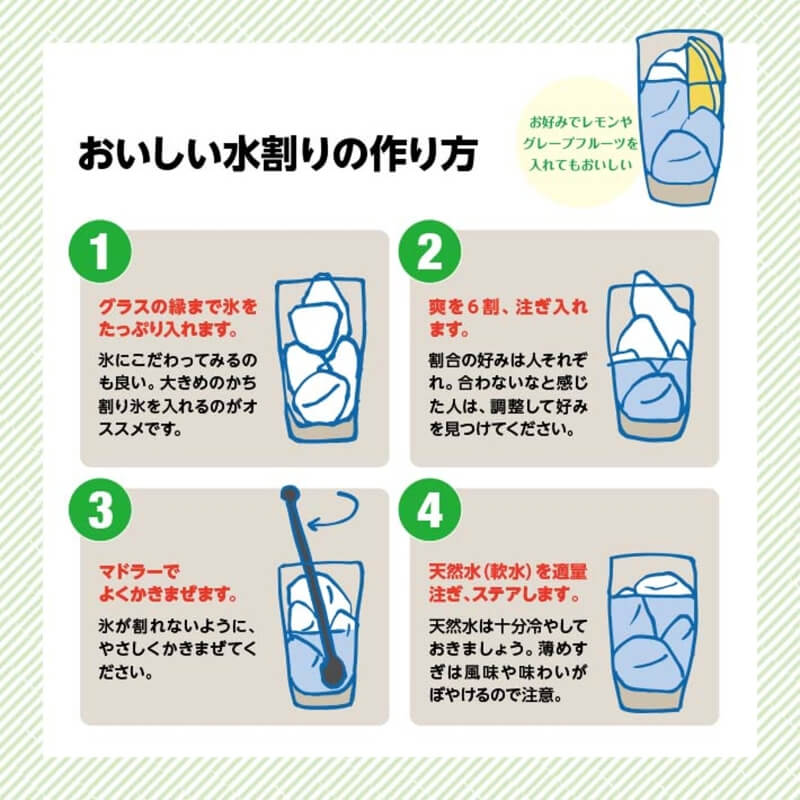 おいしい水割りの作り方

お好みでレモンやグレープフルーツを入れてもおいしい

1
グラスの縁まで氷をたっぷり入れます。
氷にこだわってみるのも良い。大きめのかち割り氷を入れるのがオススメです。

2
爽を６割、注ぎ入れます。
割合の好みは人それぞれ。合わないなと感じた人は、調整して好みを見つけてください。

3
マドラーでよくかきまぜます。
氷が割れないように、やさしくかきまぜてください。

4
天然水（軟水）を適量注ぎ、ステアします。
天然水は十分冷やしておきましょう。薄めすぎは風味や味わいがぼやけるので注意。